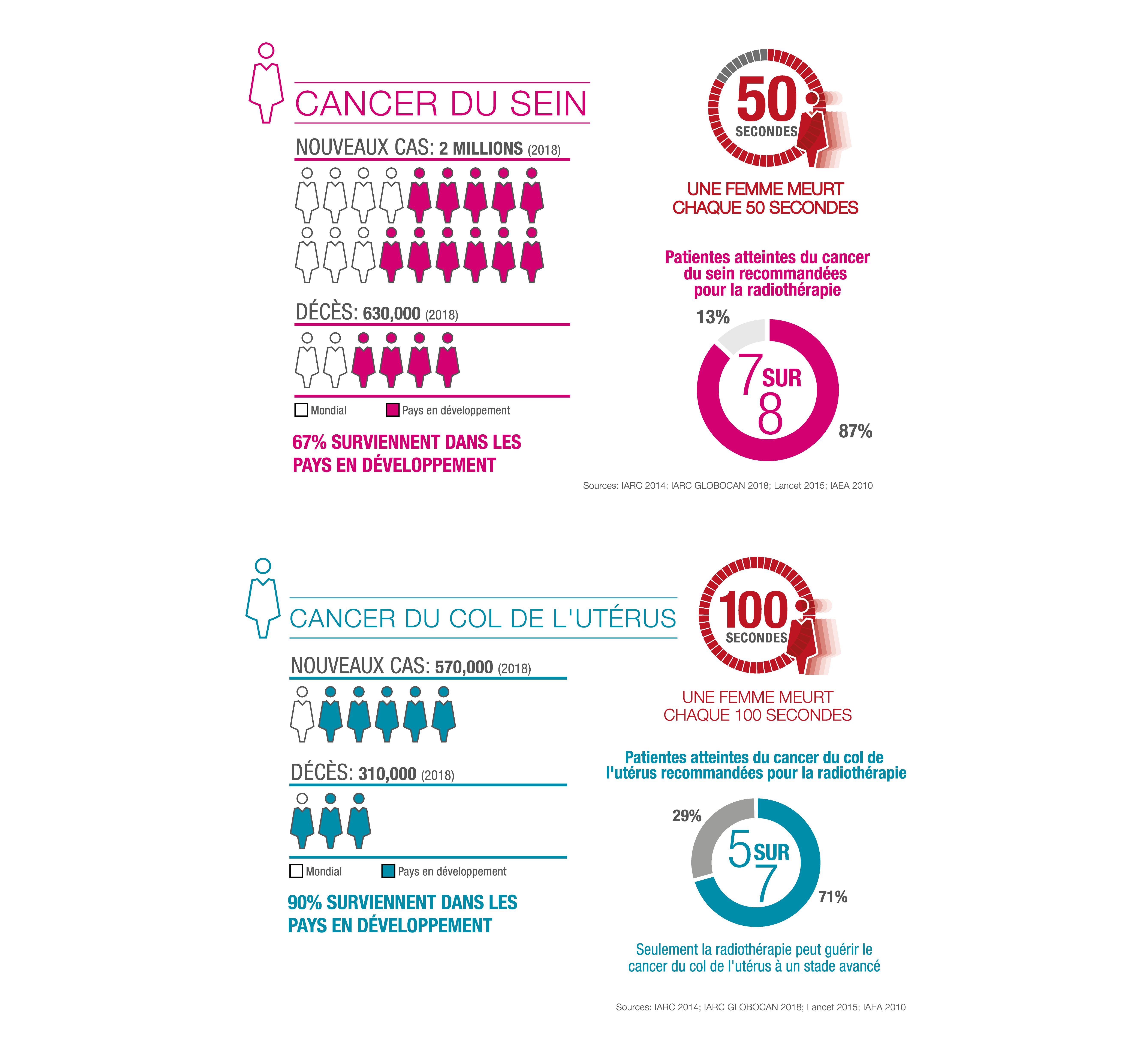 CANCER DU SEIN

NOUVEAUX CAS: 2 MILLIONS (2018)

DÉCÈS: 630,000 (2018)

Mondial
Pays en développement

67% SURVIENNENT DANS LES PAYS EN DÉVELOPPEMENT

50 SECONDES

UNE FEMME MEURT CHAQUE 50 SECONDES

Patientes atteintes du cancer du sein recommandées pour la radiothérapie

13%

7 SUR 8

87%

Sources: IARC 2014; IARC GLOBOCAN 2018; Lancet 2015; IAEA 2010

CANCER DU COL DE L'UTÉRUS

NOUVEAUX CAS: 570,000 (2018)

DÉCÈS: 310,000 (2018)

Mondial
Pays en développement

90% SURVIENNENT DANS LES PAYS EN DÉVELOPPEMENT

100 SECONDES

UNE FEMME MEURT CHAQUE 100 SECONDES

Patientes atteintes du cancer du col de l'utérus recommandées pour la radiothérapie

29%

5 SUR 7

71%

Seulement la radiothérapie peut guérir le cancer du col de l'utérus à un stade avancé

Sources: IARC 2014; IARC GLOBOCAN 2018; Lancet 2015; IAEA 2010